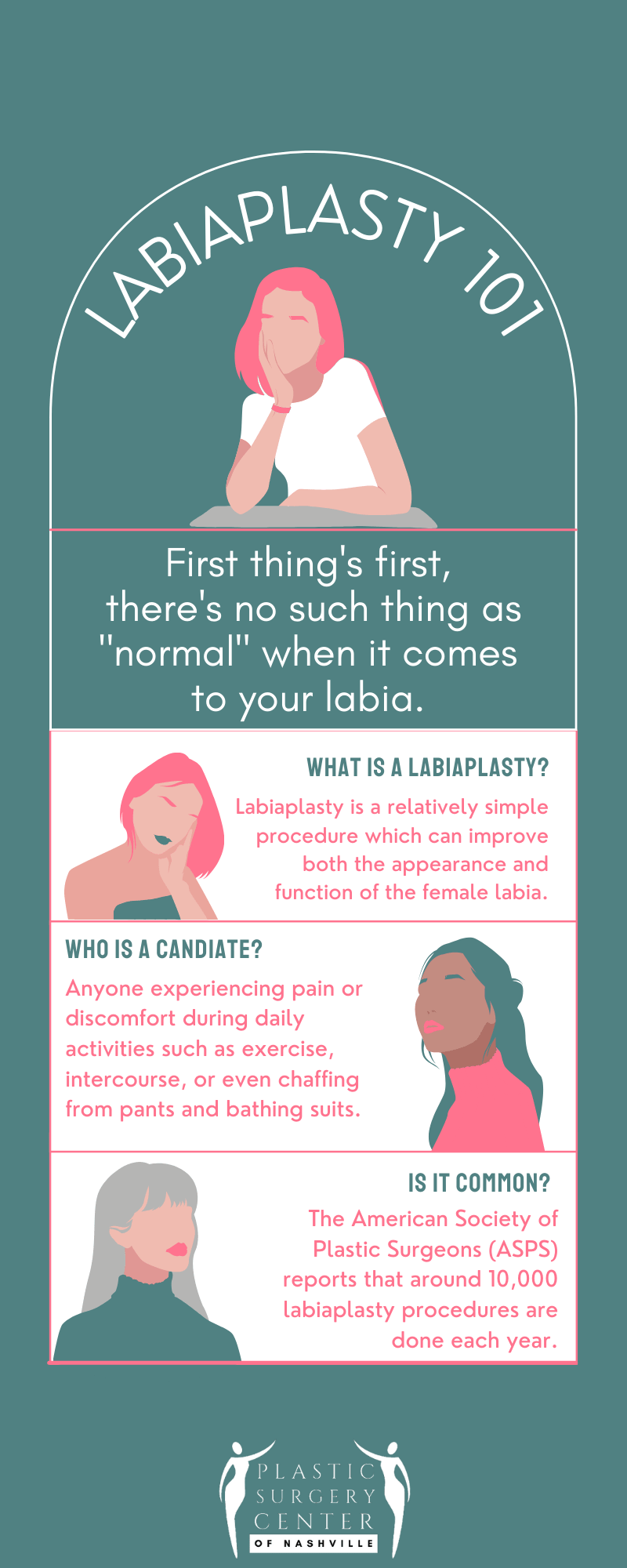 LABIAPLASTY 101

First thing's first, there's no such thing as "normal" when it comes to your labia.

WHAT IS A LABIAPLASTY?

Labiaplasty is a relatively simple procedure which can improve both the appearance and function of the female labia.

WHO IS A CANDIATE?

Anyone experiencing pain or discomfort during daily activities such as exercise, intercourse, or even chaffing from pants and bathing suits.

IS IT COMMON?

The American Society of Plastic Surgeons (ASPS) reports that around 10,000 labiaplasty procedures are done each year.

PLASTIC SURGERY CENTER OF NASHVILLE